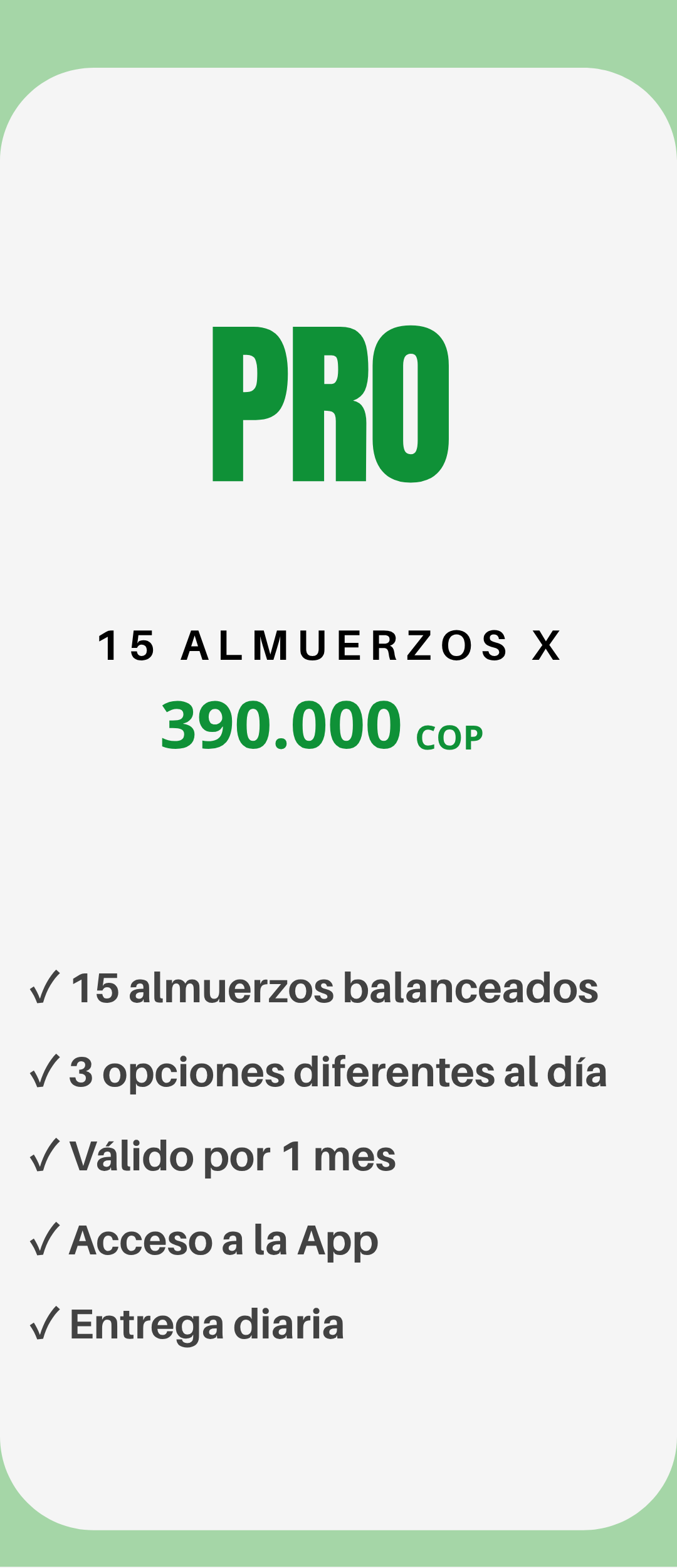 PRO

15 ALMUERZOS X
390.000 COP

✓ 15 almuerzos balanceados
✓ 3 opciones diferentes al día
✓ Válido por 1 mes
✓ Acceso a la App
✓ Entrega diaria